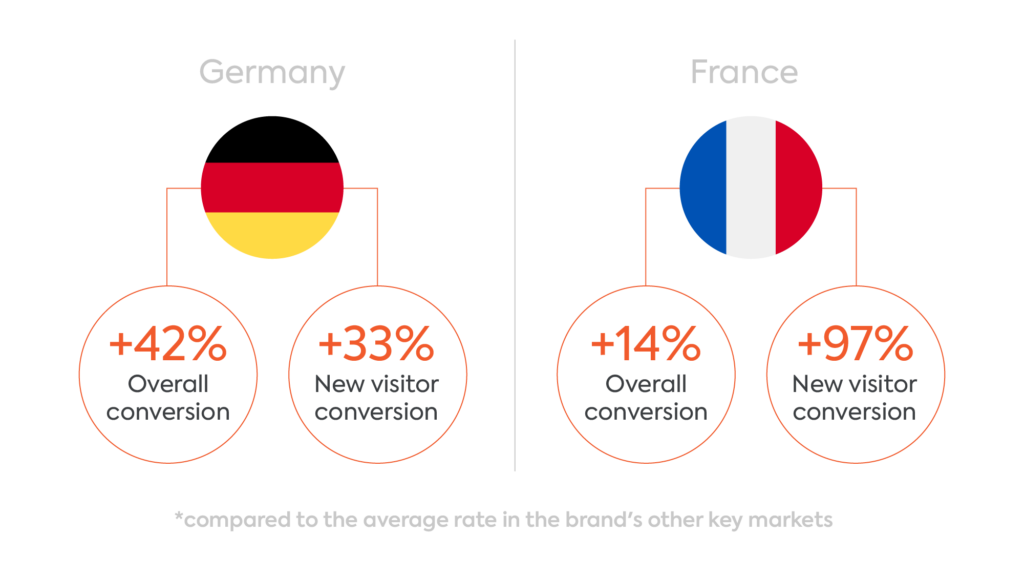 Germany

+42%
Overall conversion

+33%
New visitor conversion

France

+14%
Overall conversion

+97%
New visitor conversion

*compared to the average rate in the brand's other key markets